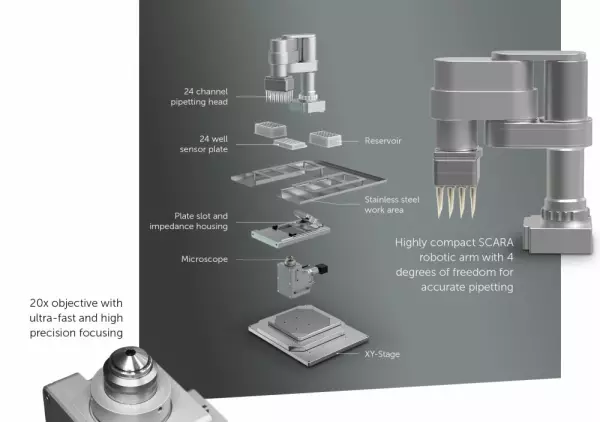 24 channel pipetting head

24 well sensor plate

Reservoir

Stainless steel work area

Plate slot and impedance housing

Microscope

XY-Stage

Highly compact SCARA robotic arm with 4 degrees of freedom for accurate pipetting

20x objective with ultra-fast and high precision focusing